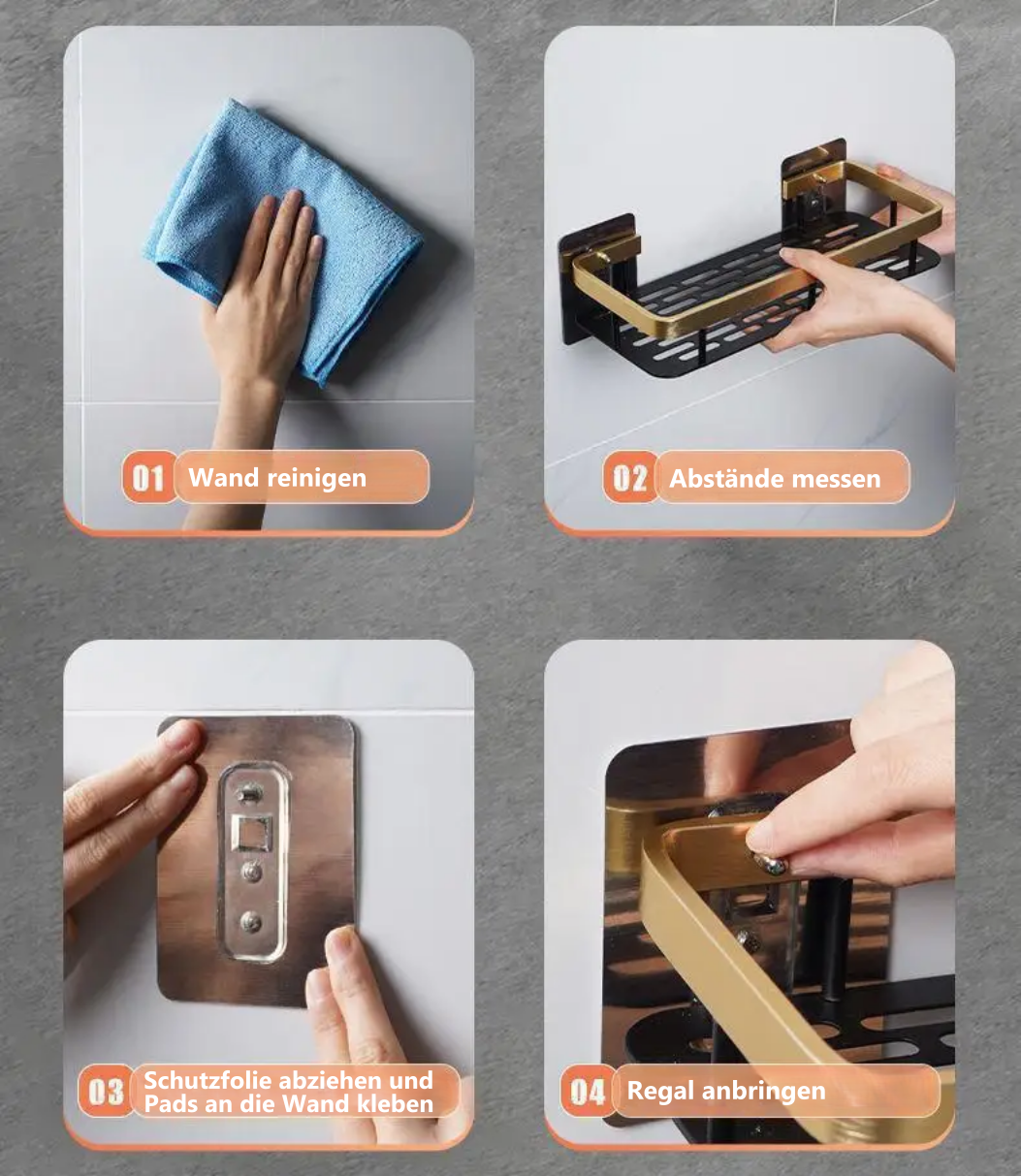 01 Wand reinigen

02 Abstände messen

03 Schutzfolie abziehen und Pads an die Wand kleben

04 Regal anbringen